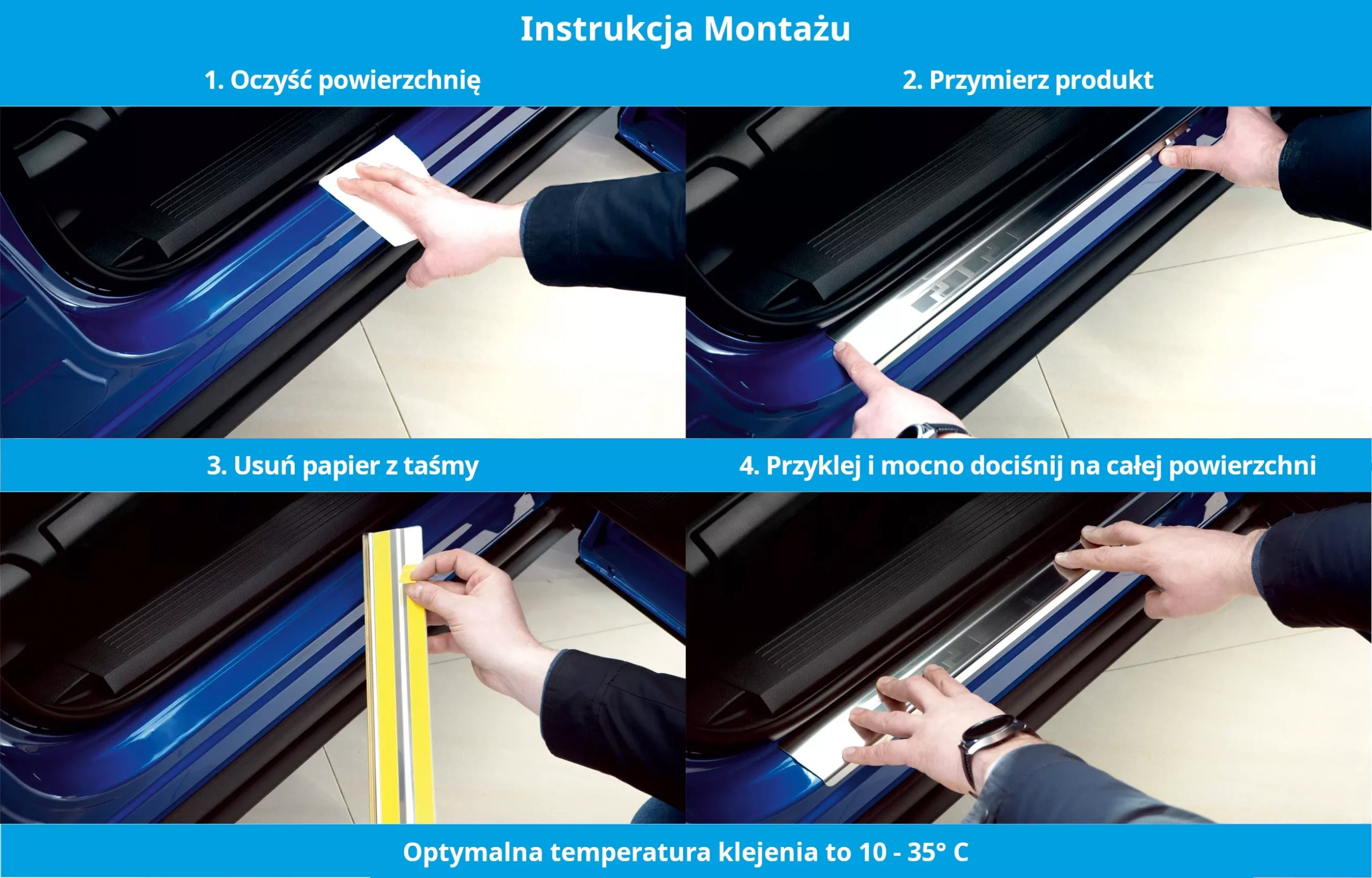 Instrukcja Montażu

1. Oczyść powierzchnię

2. Przymierz produkt

3. Usuń papier z taśmy

4. Przyklej i mocno dociśnij na całej powierzchni

Optymalna temperatura klejenia to 10 - 35° C