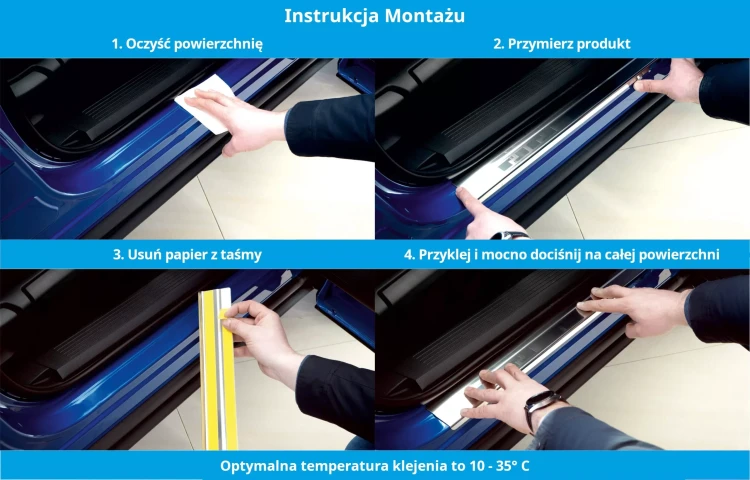 Instrukcja Montażu

1. Oczyść powierzchnię

2. Przymierz produkt

3. Usuń papier z taśmy

4. Przyklej i mocno dociśnij na całej powierzchni

Optymalna temperatura klejenia to 10 - 35° C